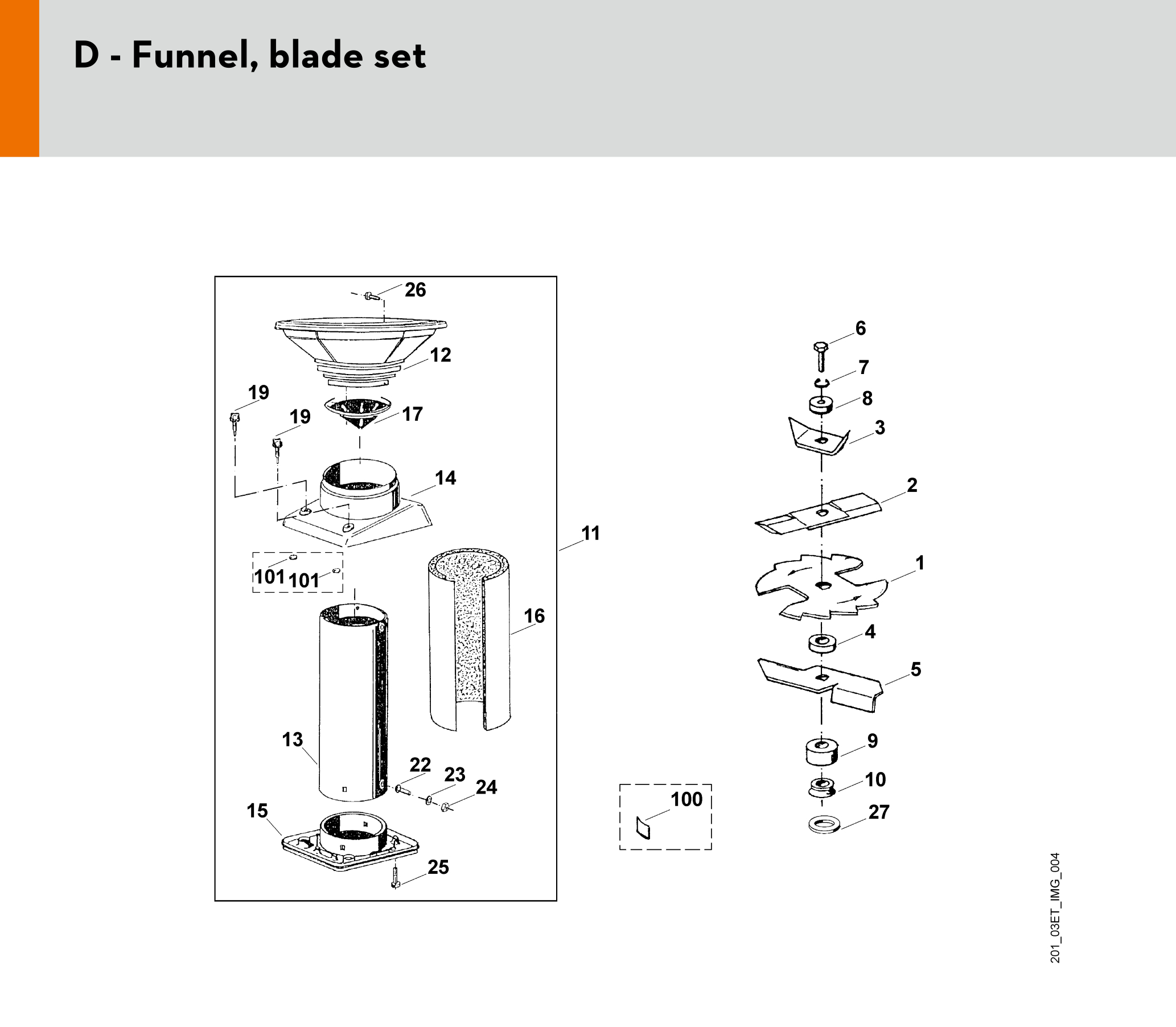 D - Funnel, blade set

26
12
19
19
17
14
11
101
101
16
13
22
23
24
15
25
6
7
8
3
2
1
4
5
9
10
27
100

201_03ET_IMG_004